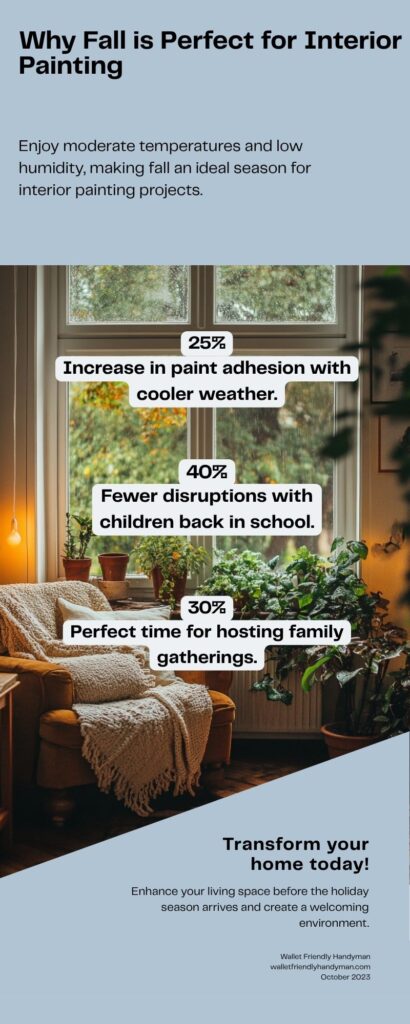 Why Fall is Perfect for Interior Painting

Enjoy moderate temperatures and low humidity, making fall an ideal season for interior painting projects.

25%
Increase in paint adhesion with cooler weather.

40%
Fewer disruptions with children back in school.

30%
Perfect time for hosting family gatherings.

Transform your home today!

Enhance your living space before the holiday season arrives and create a welcoming environment.

Wallet Friendly Handyman
walletfriendlyhandyman.com
October 2023