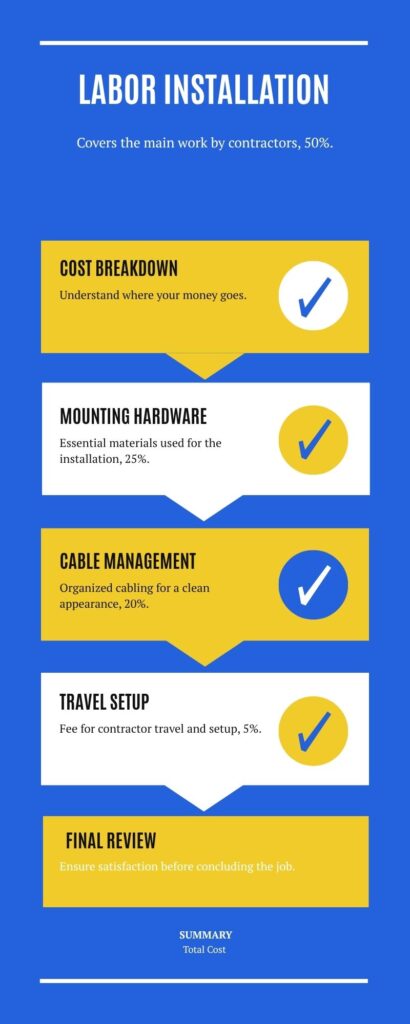 LABOR INSTALLATION

Covers the main work by contractors, 50%.

COST BREAKDOWN

Understand where your money goes.

MOUNTING HARDWARE

Essential materials used for the installation, 25%.

CABLE MANAGEMENT

Organized cabling for a clean appearance, 20%.

TRAVEL SETUP

Fee for contractor travel and setup, 5%.

FINAL REVIEW

Ensure satisfaction before concluding the job.

SUMMARY
Total Cost