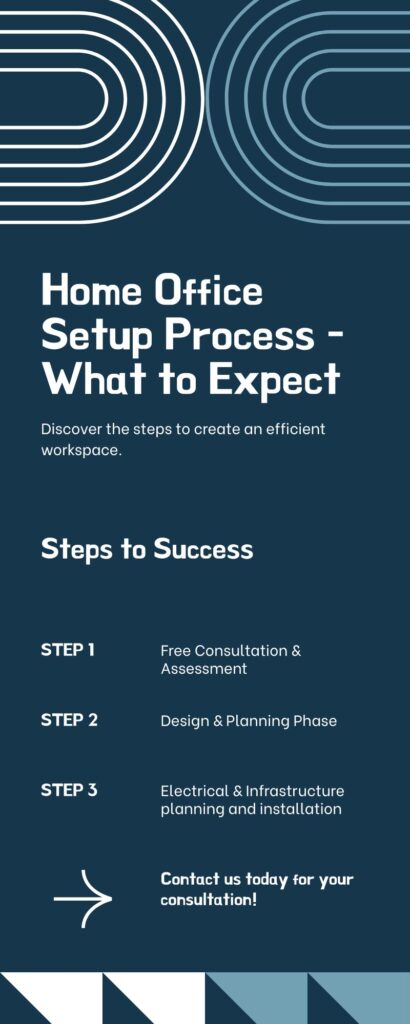 Home Office Setup Process - What to Expect

Discover the steps to create an efficient workspace.

Steps to Success

STEP 1 Free Consultation & Assessment

STEP 2 Design & Planning Phase

STEP 3 Electrical & Infrastructure planning and installation

Contact us today for your consultation!