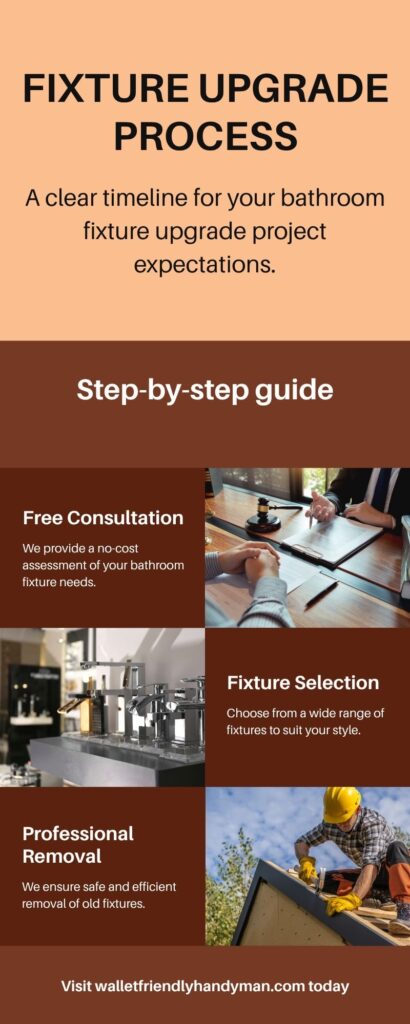 FIXTURE UPGRADE PROCESS

A clear timeline for your bathroom fixture upgrade project expectations.

Step-by-step guide

Free Consultation

We provide a no-cost assessment of your bathroom fixture needs.

Fixture Selection

Choose from a wide range of fixtures to suit your style.

Professional Removal

We ensure safe and efficient removal of old fixtures.

Visit walletfriendlyhandyman.com today