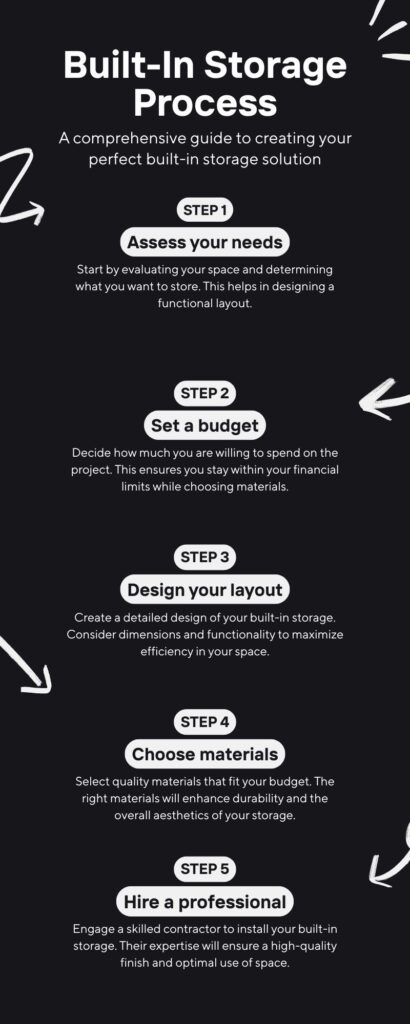 Built-In Storage Process

A comprehensive guide to creating your perfect built-in storage solution

STEP 1

Assess your needs

Start by evaluating your space and determining what you want to store. This helps in designing a functional layout.

STEP 2

Set a budget

Decide how much you are willing to spend on the project. This ensures you stay within your financial limits while choosing materials.

STEP 3

Design your layout

Create a detailed design of your built-in storage. Consider dimensions and functionality to maximize efficiency in your space.

STEP 4

Choose materials

Select quality materials that fit your budget. The right materials will enhance durability and the overall aesthetics of your storage.

STEP 5

Hire a professional

Engage a skilled contractor to install your built-in storage. Their expertise will ensure a high-quality finish and optimal use of space.