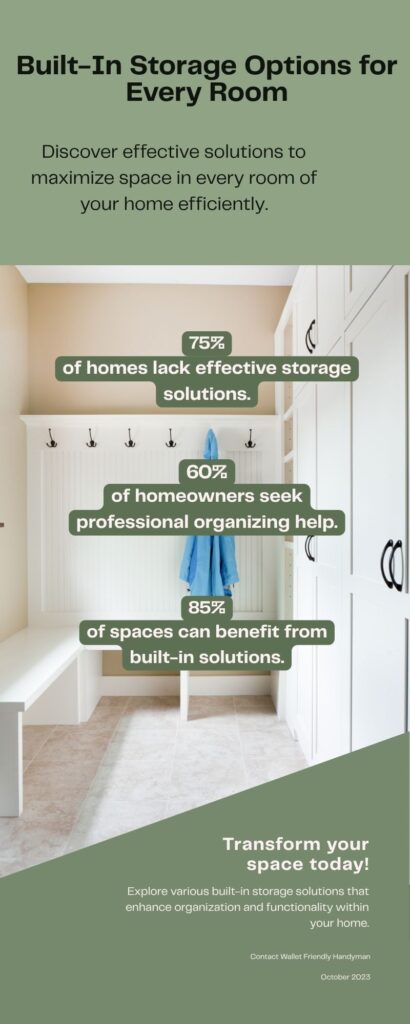 Built-In Storage Options for Every Room

Discover effective solutions to maximize space in every room of your home efficiently.

75%
of homes lack effective storage solutions.

60%
of homeowners seek professional organizing help.

85%
of spaces can benefit from built-in solutions.

Transform your space today!

Explore various built-in storage solutions that enhance organization and functionality within your home.

Contact Wallet Friendly Handyman

October 2023