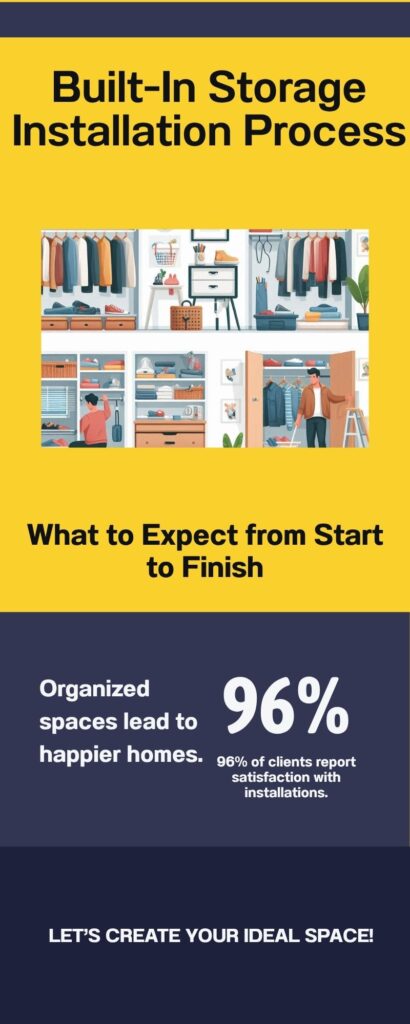 Built-In Storage Installation Process

What to Expect from Start to Finish

Organized spaces lead to happier homes.

96%

96% of clients report satisfaction with installations.

LET'S CREATE YOUR IDEAL SPACE!